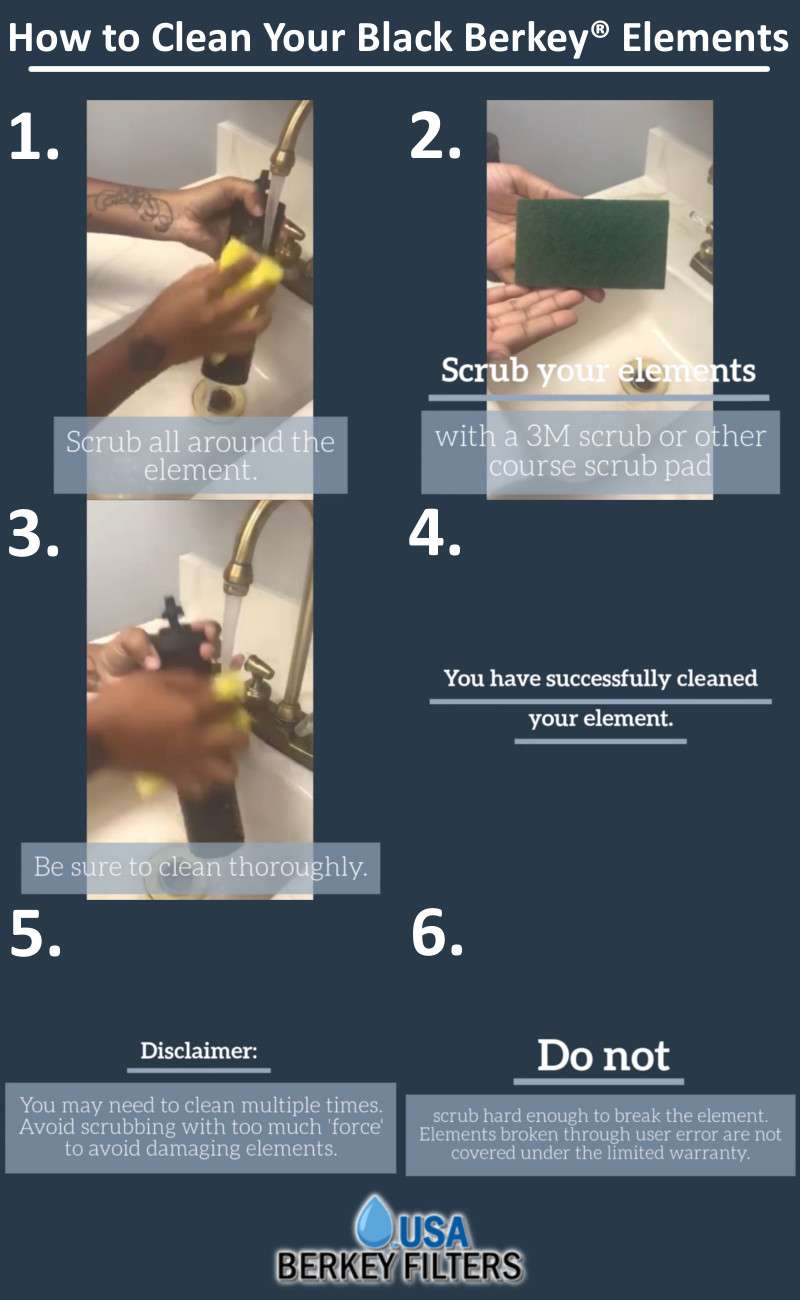 How to Clean Your Black Berkey® Elements

1.

Scrub all around the element.

2.

Scrub your elements

with a 3M scrub or other course scrub pad

3.

Be sure to clean thoroughly.

4.

You have successfully cleaned your element.

5.

Disclaimer:

You may need to clean multiple times. Avoid scrubbing with too much 'force' to avoid damaging elements.

6.

Do not

scrub hard enough to break the element. Elements broken through user error are not covered under the limited warranty.

USA BERKEY FILTERS